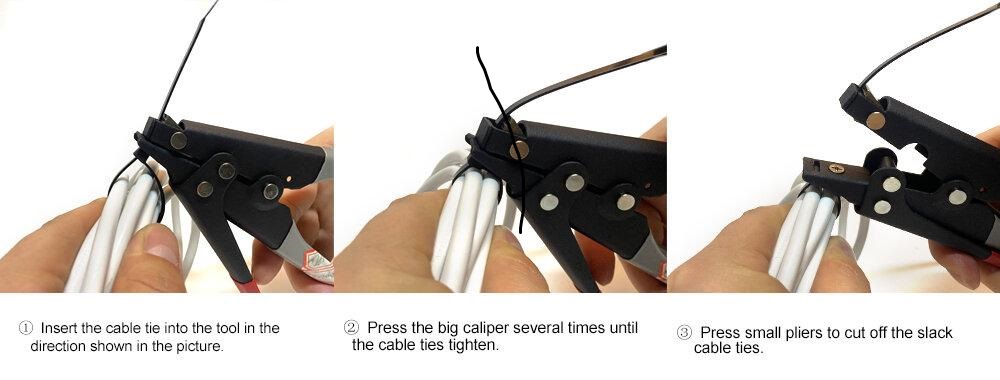 ① Insert the cable tie into the tool in the direction shown in the picture.

② Press the big caliper several times until the cable ties tighten.

③ Press small pliers to cut off the slack cable ties.